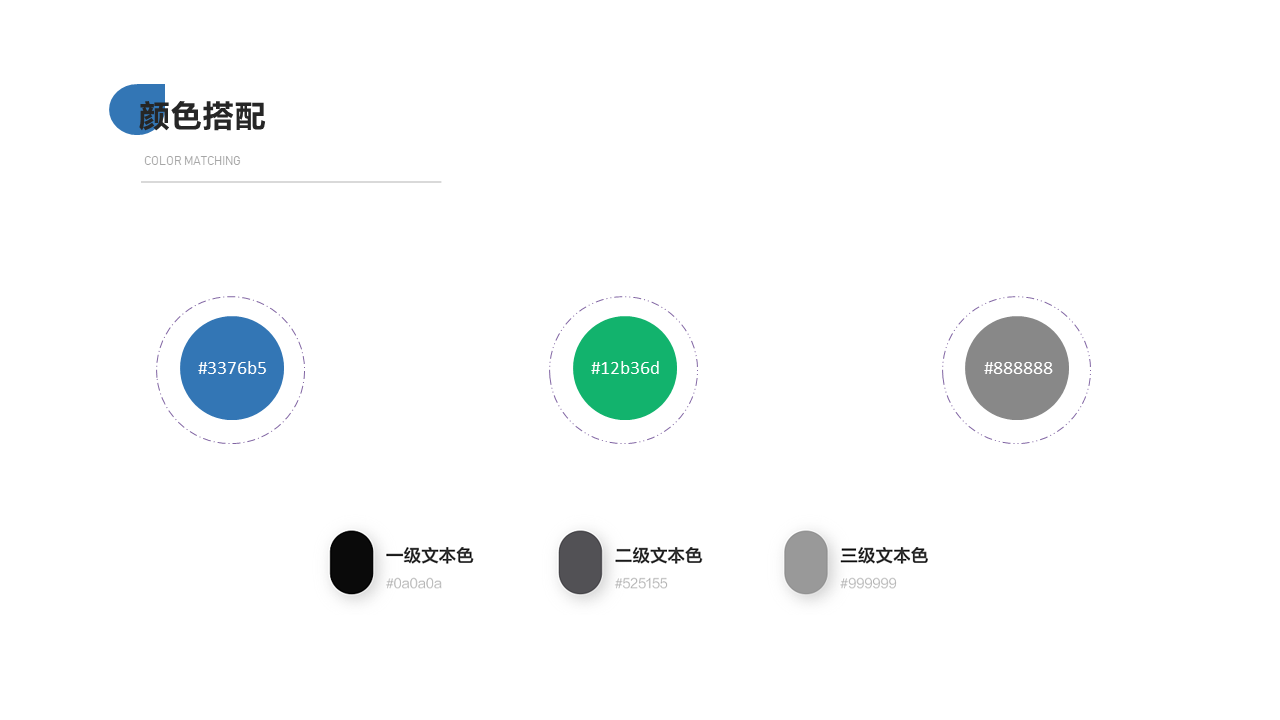 颜色搭配

COLOR MATCHING

#3376b5

#12b36d

#888888

一级文本色
#0a0a0a

二级文本色
#525155

三级文本色
#999999